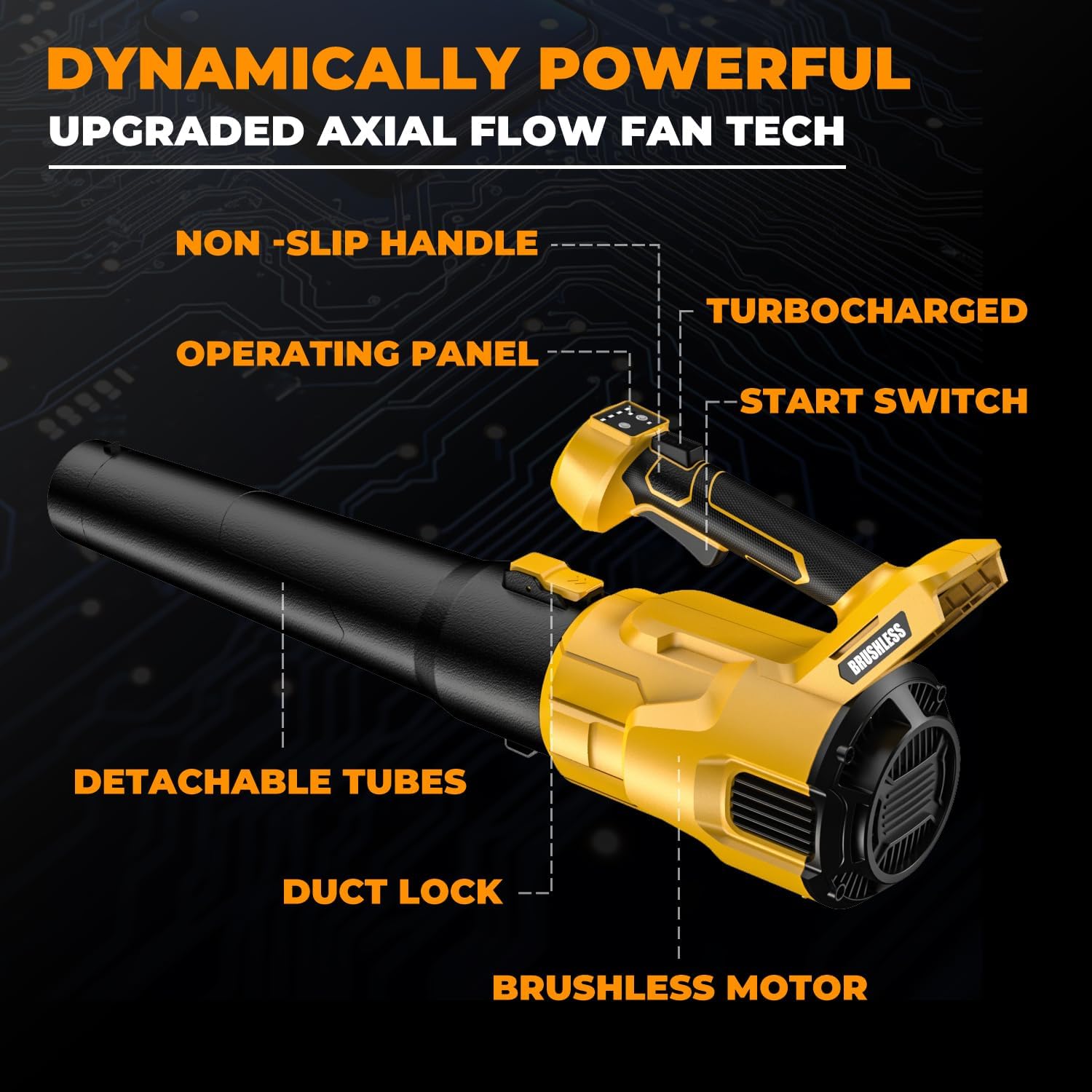 DYNAMICALLY POWERFUL

UPGRADED AXIAL FLOW FAN TECH

NON -SLIP HANDLE

TURBOCHARGED

OPERATING PANEL

START SWITCH

BRUSHLESS

DETACHABLE TUBES

DUCT LOCK

BRUSHLESS MOTOR